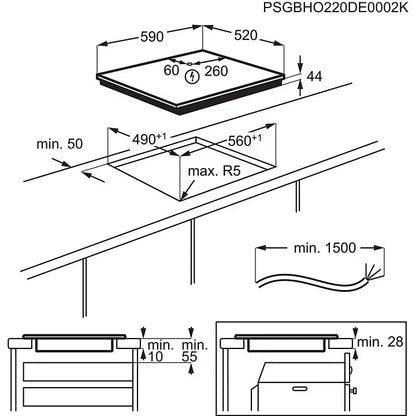 PSGBHO220DE0002K

590
520
60
260
44

min. 50
$490^{+1}$
$560^{+1}$
max. R5

min. 1500

min.
10
min.
55

min. 28